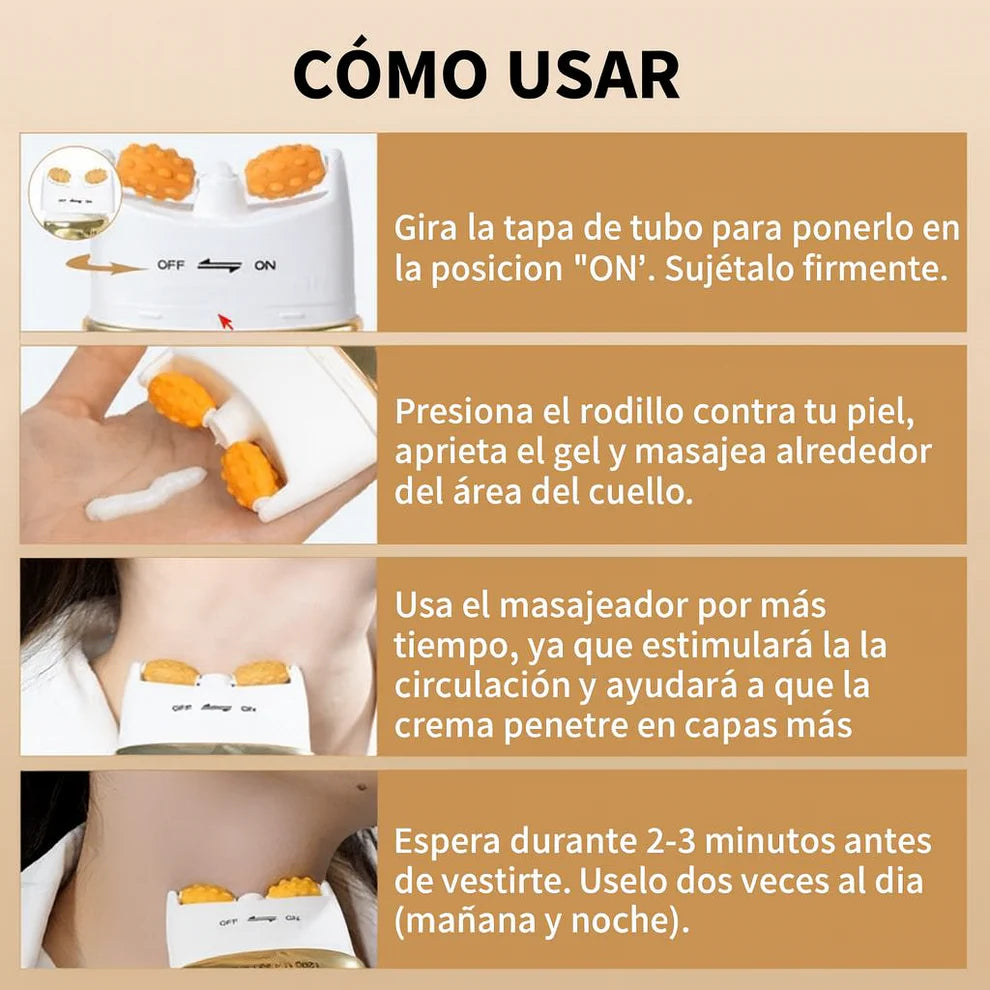 CÓMO USAR

OFF ON

Gira la tapa de tubo para ponerlo en la posicion "ON’. Sujétalo firmente.

Presiona el rodillo contra tu piel, aprieta el gel y masajea alrededor del área del cuello.

OFF ON

Usa el masajeador por más tiempo, ya que estimulará la la circulación y ayudará a que la crema penetre en capas más

OFF ON

Espera durante 2-3 minutos antes de vestirte. Uselo dos veces al dia (mañana y noche).